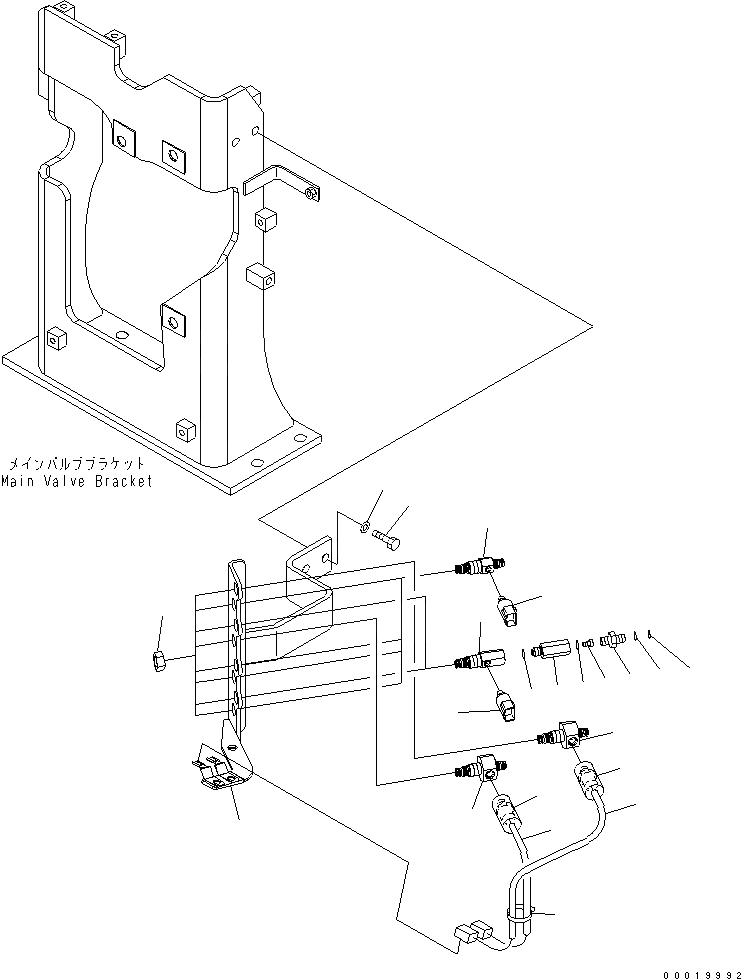 メインバルブブラケット
Main Valve Bracket

00019992