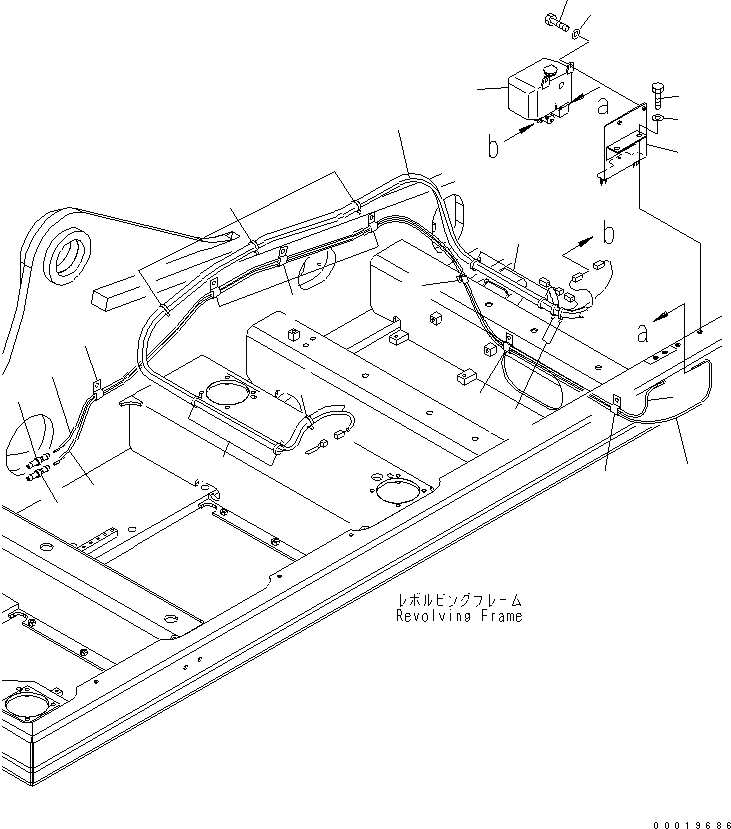 a
b
b
a
レボルビングフレーム
Revolving Frame
00019686