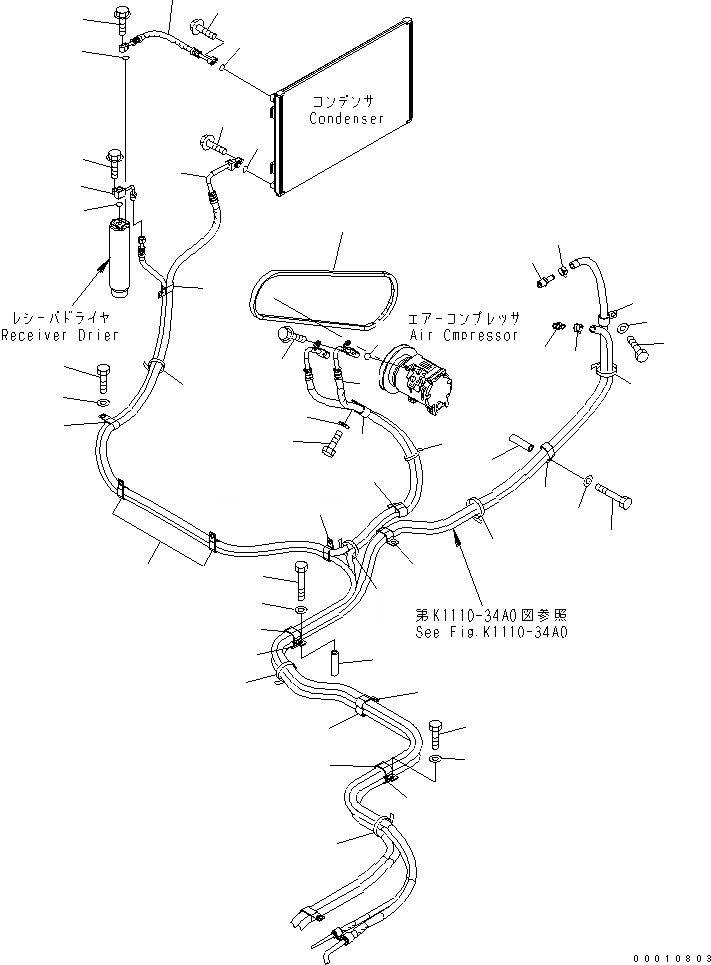 コンデンサ
Condenser

レシーバドライヤ
Receiver Drier

エアーコンプレッサ
Air Cmpressor

第K1110-34A0図参照
See Fig.K1110-34A0

00010803