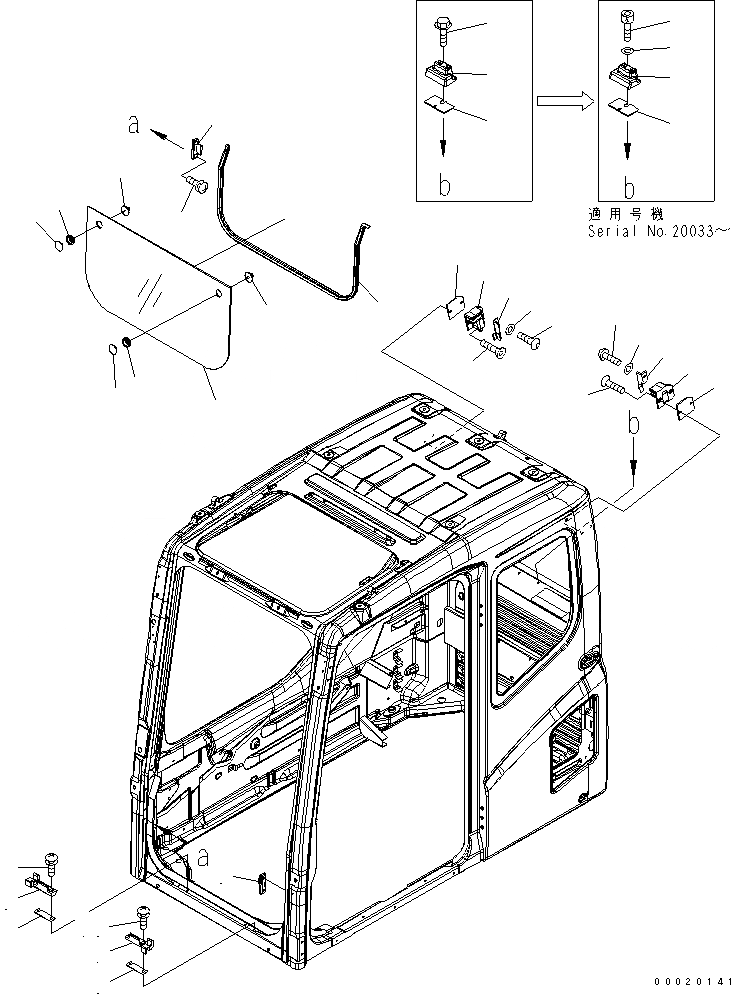 b

b

適用号機
Serial No.20033~

a

b

a

00020141