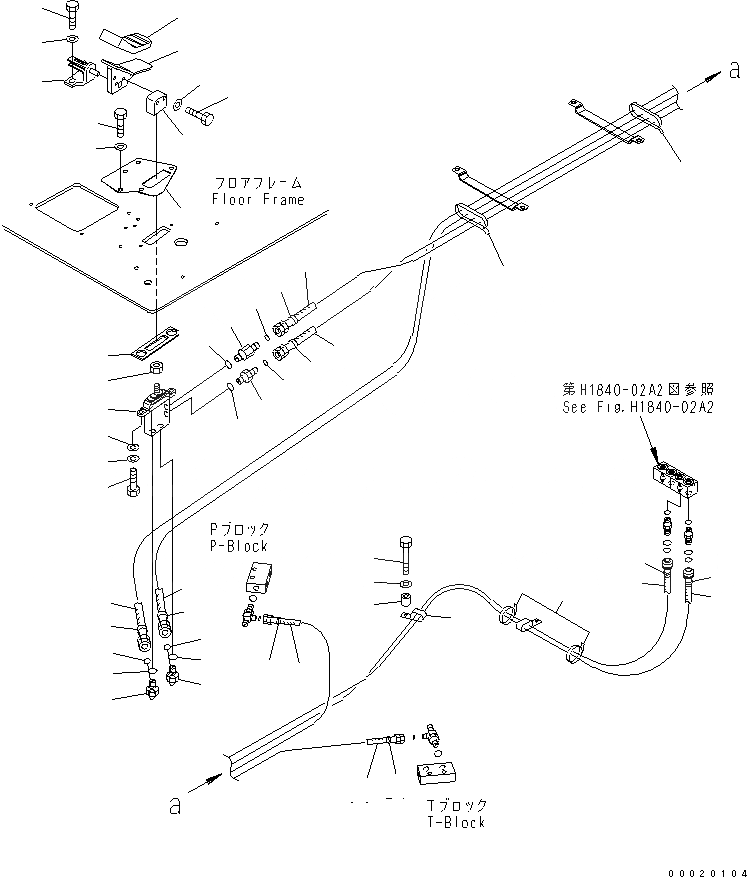 a

フロアフレーム
Floor Frame

第H1840-02A2図参照
See Fig.H1840-02A2

Pブロック
P-Block

a

Tブロック
T-Block

00020104