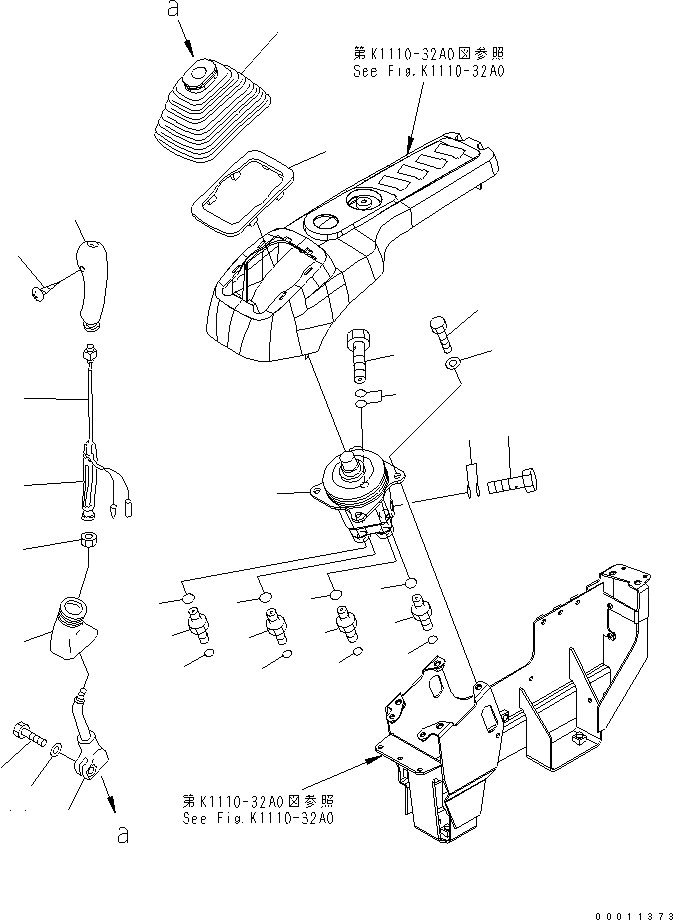 a

第K1110-32A0図参照
See Fig.K1110-32A0

第K1110-32A0図参照
See Fig.K1110-32A0

a

00011373