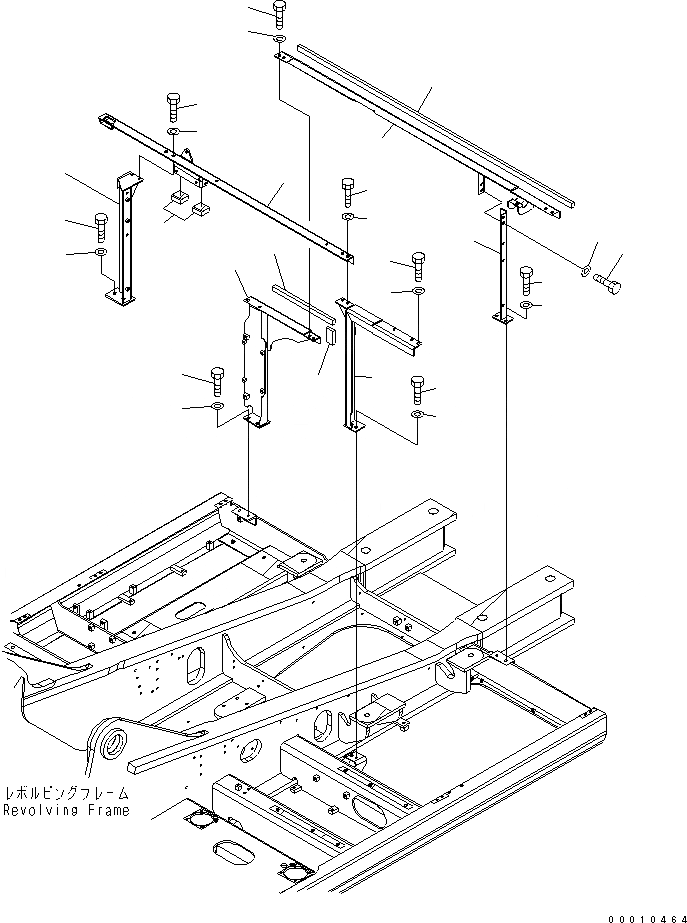 レボルビングフレーム
Revolving Frame

00010464