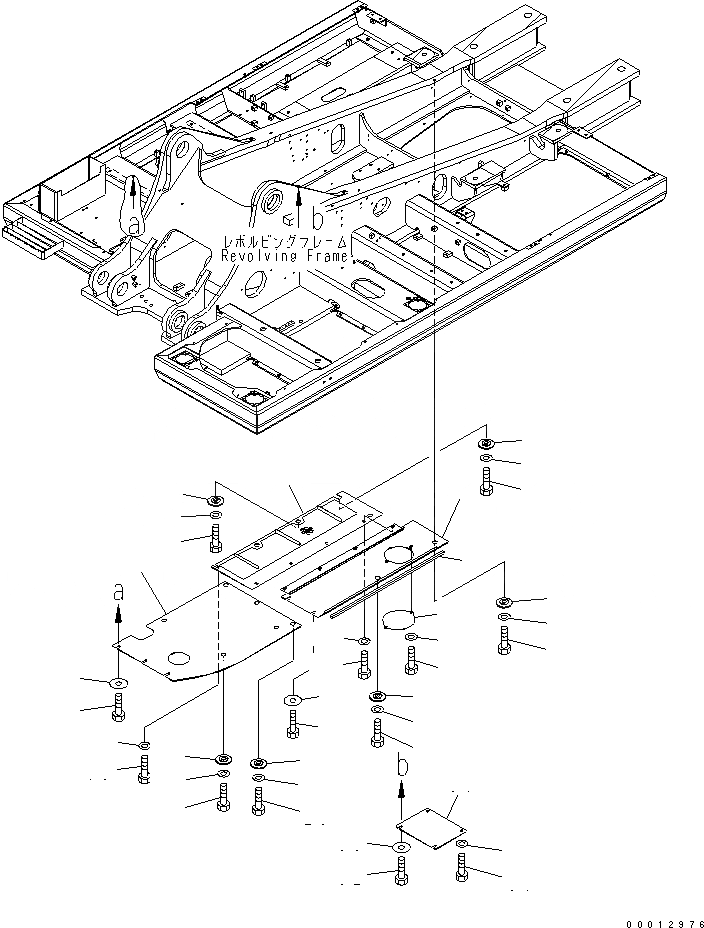 a
b
レボルビングフレーム
Revolving Frame
a
b
00012976