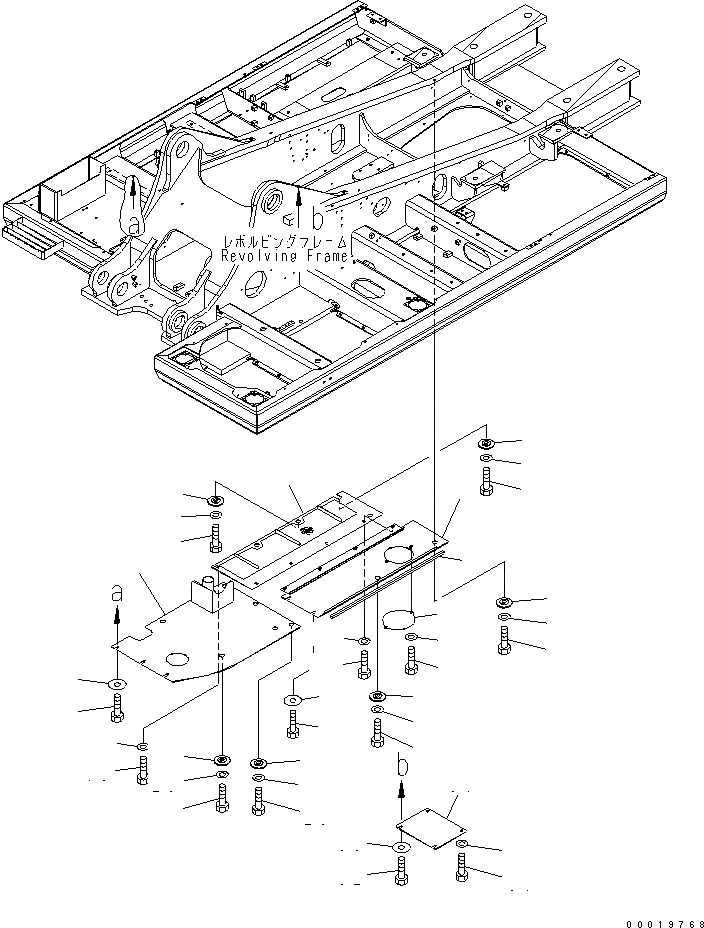 a
b
レボルビングフレーム
Revolving Frame
a
b
00019768