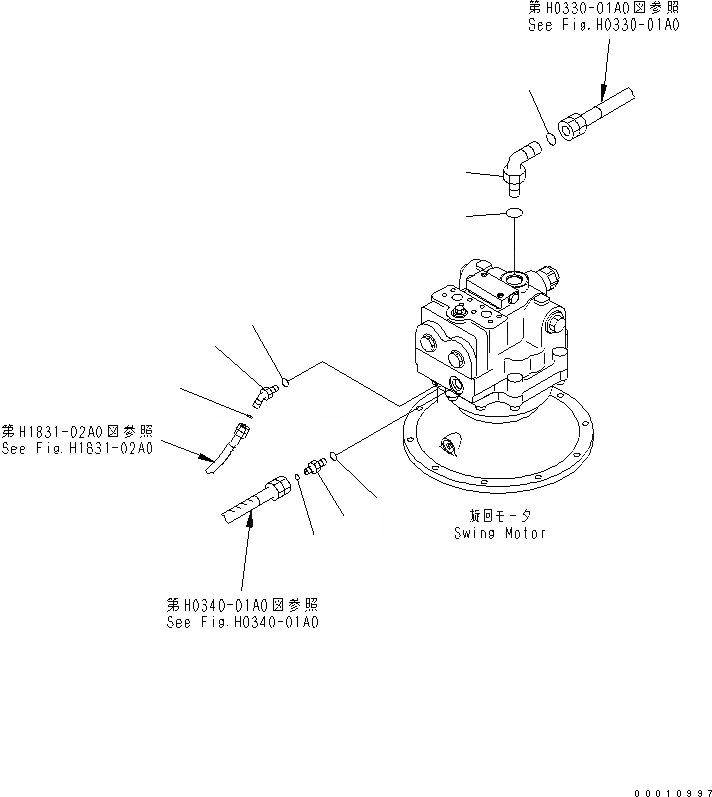 第H0330-01A0図参照
See Fig.H0330-01A0

第H1831-02A0図参照
See Fig.H1831-02A0

旋回モータ
Swing Motor

第H0340-01A0図参照
See Fig.H0340-01A0

00010997