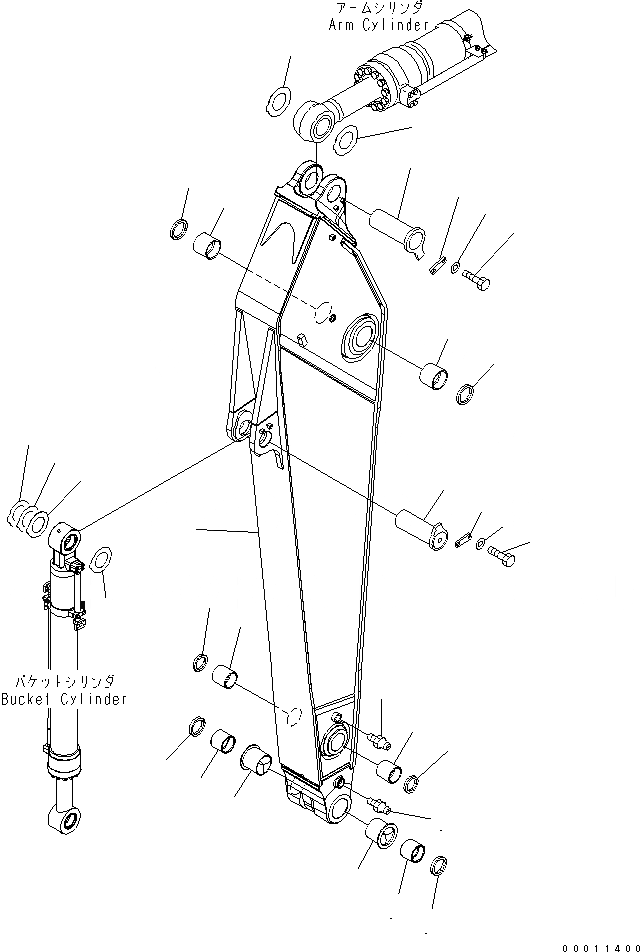 アームシリンダ
Arm Cylinder

バケットシリンダ
Bucket Cylinder

00011400