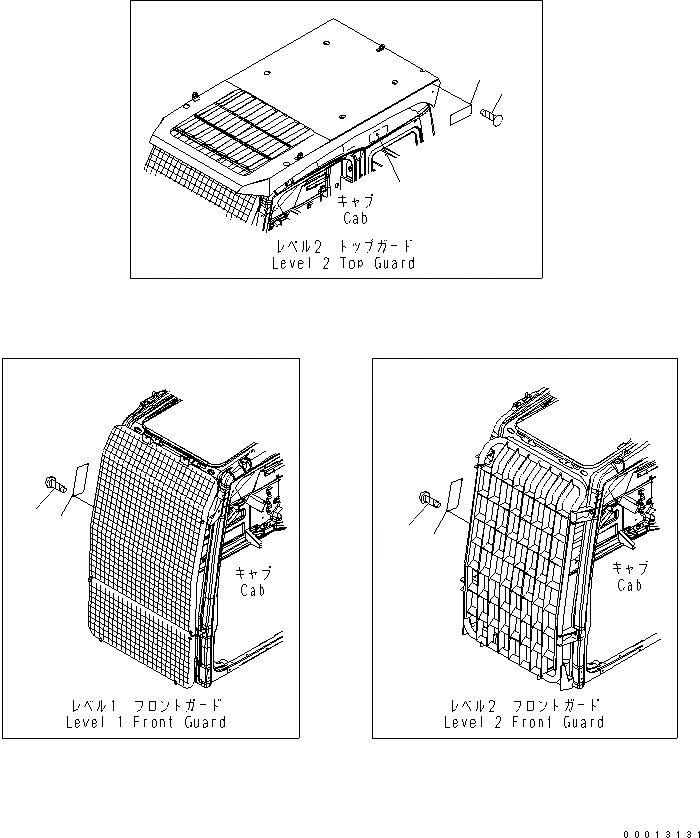 キャブ
Cab
レベル2 トップガード
Level 2 Top Guard

キャブ
Cab
レベル1 フロントガード
Level 1 Front Guard

キャブ
Cab
レベル2 フロントガード
Level 2 Front Guard

00013131