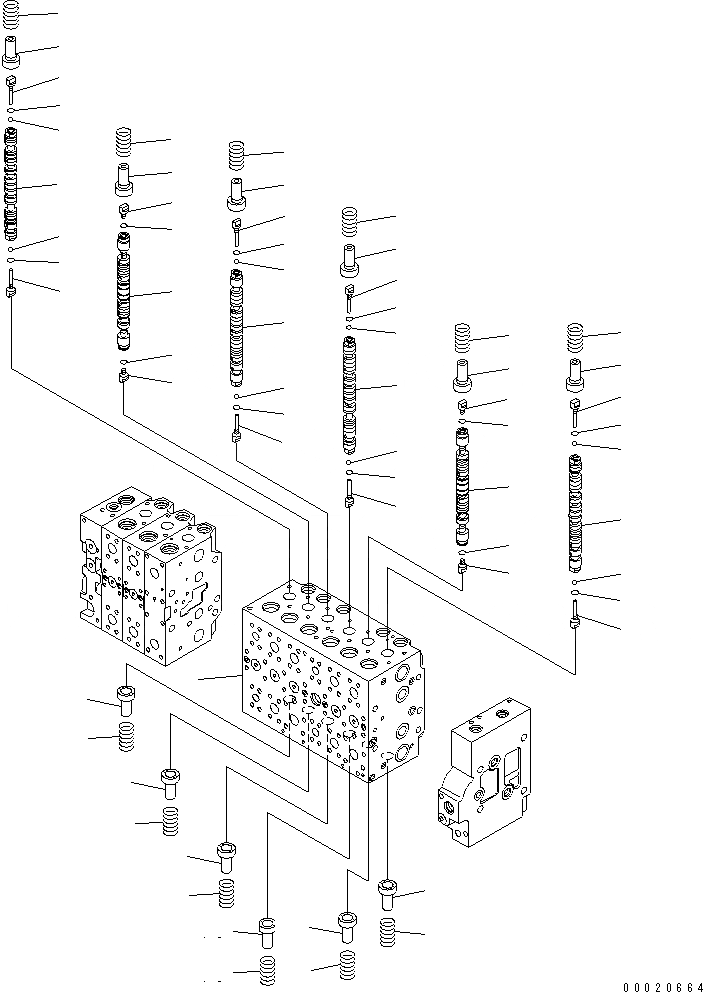 00020664