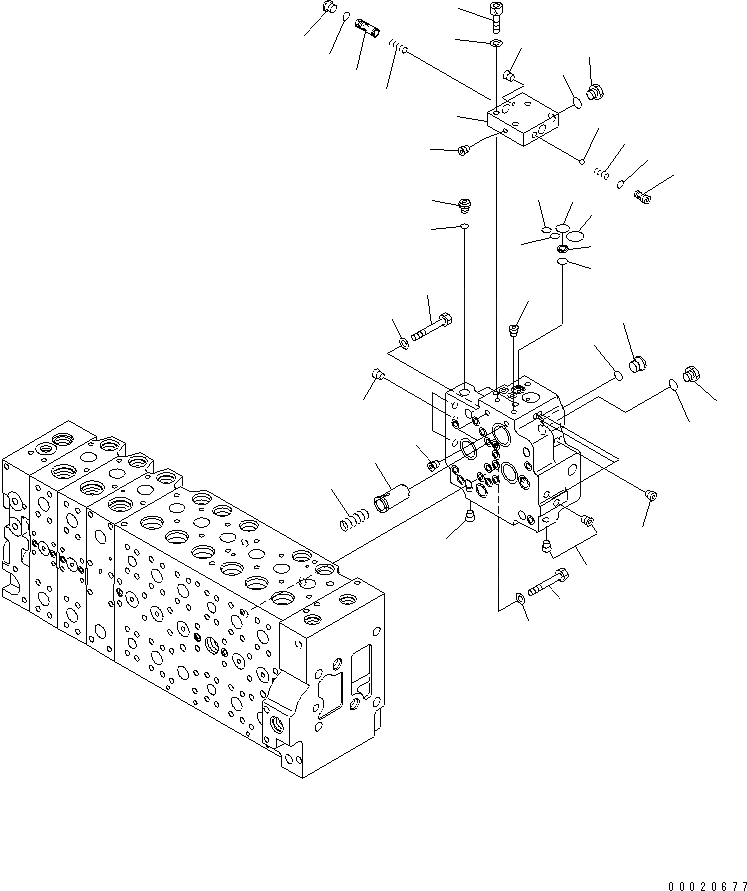 00020677