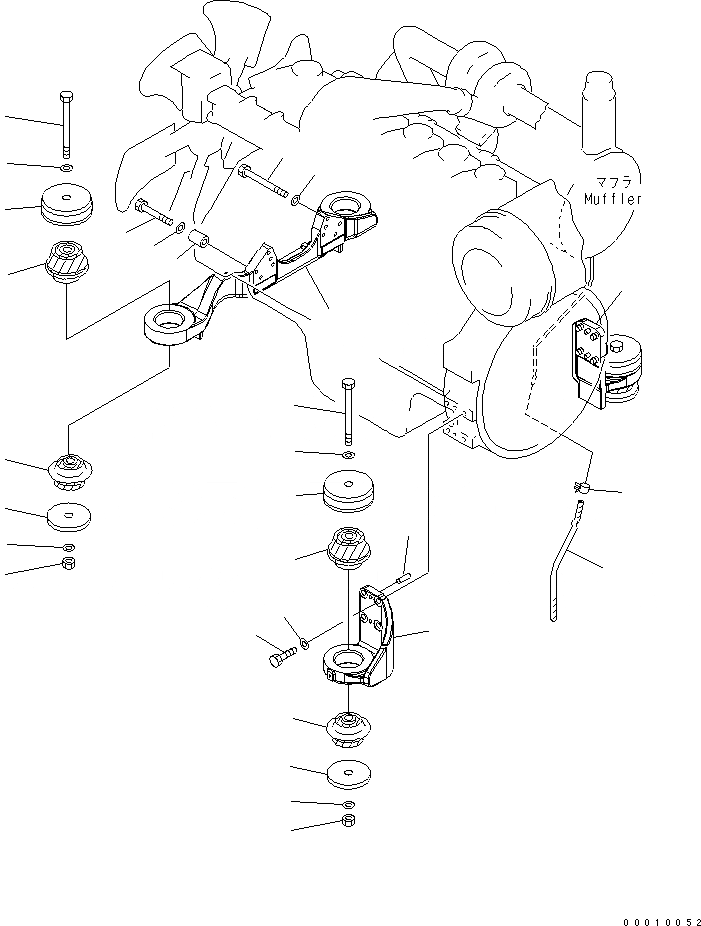 マフラ
Muffler

00010052