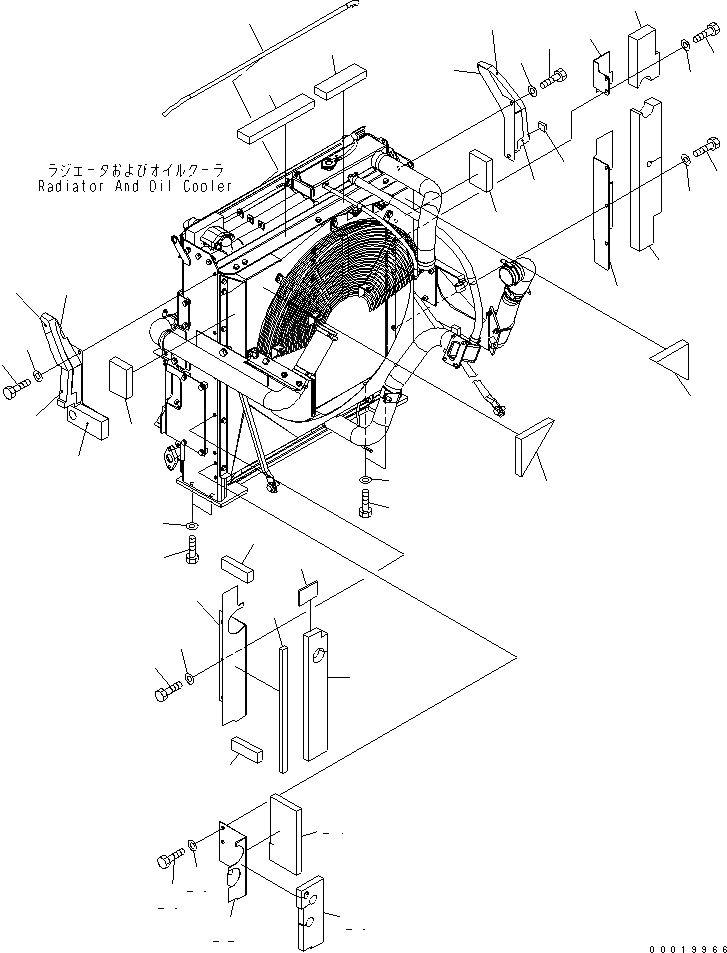 ラジエータおよびオイルクーラ
Radiator And Oil Cooler

00019966