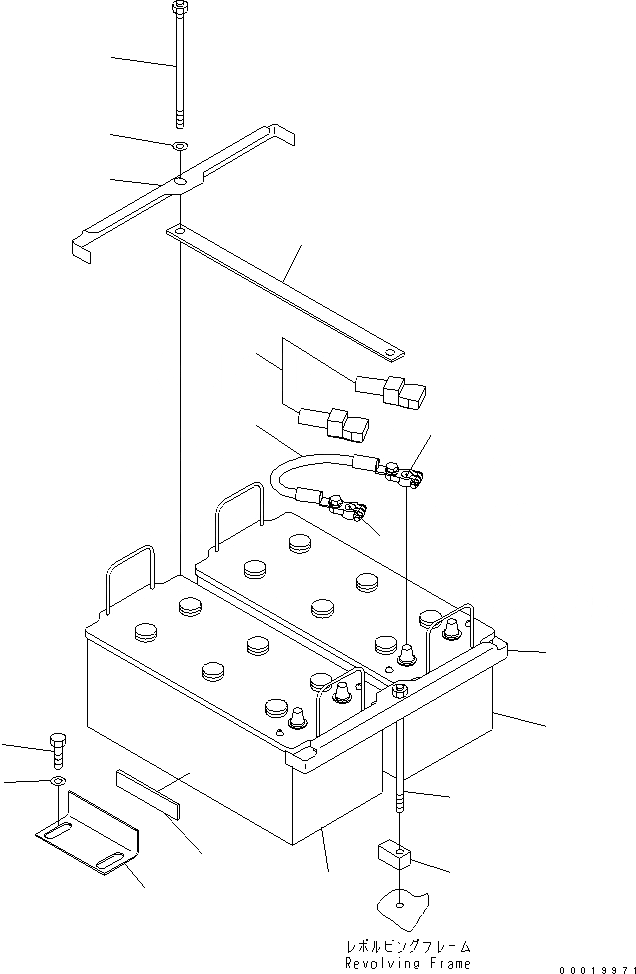 レボルビングフレーム
Revolving Frame

00019971