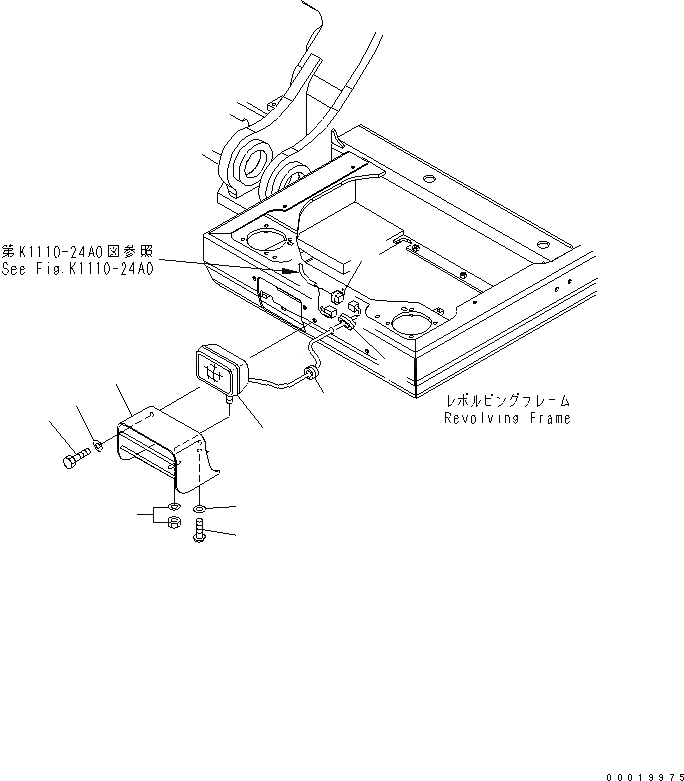 第K1110-24A0図参照
See Fig.K1110-24A0

レボルビングフレーム
Revolving Frame

00019975