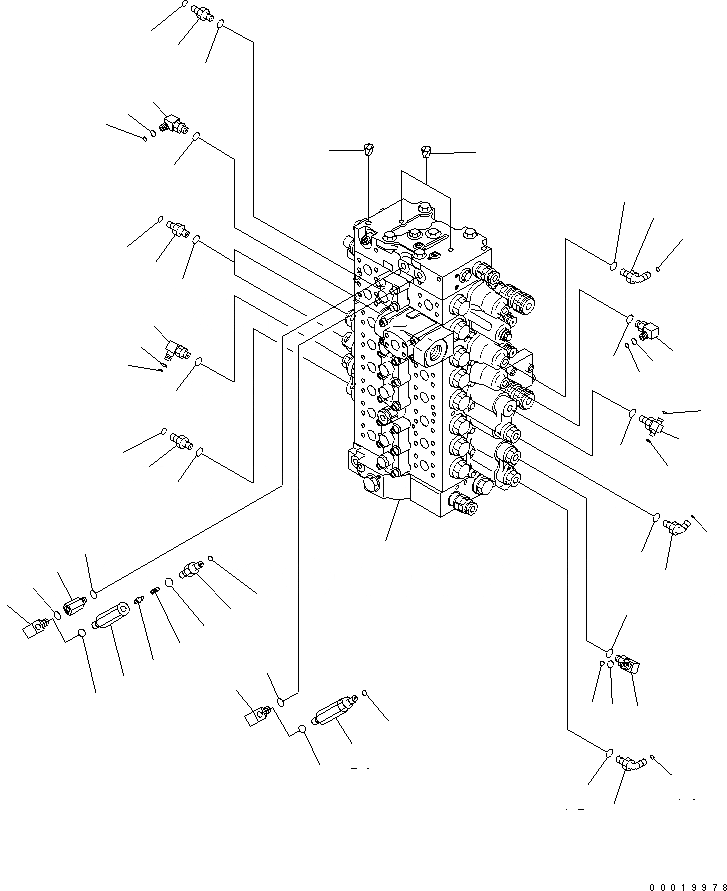 00019978