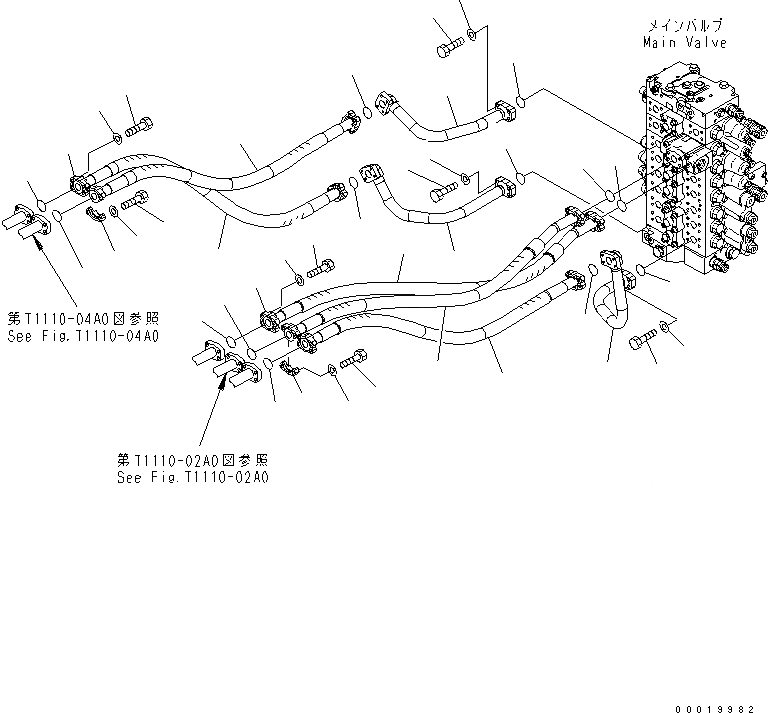 メインバルブ
Main Valve

第T1110-04A0図参照
See Fig.T1110-04A0

第T1110-02A0図参照
See Fig.T1110-02A0

00019982