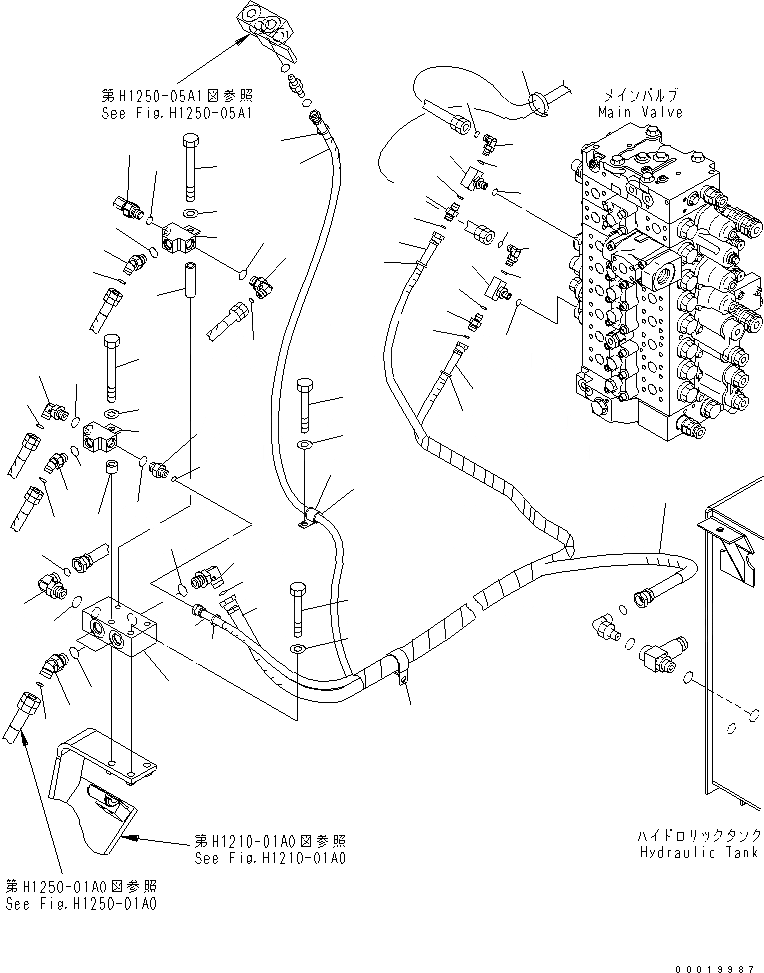 第H1250-05A1図参照
See Fig.H1250-05A1

メインバルブ
Main Valve

第H1210-01A0図参照
See Fig.H1210-01A0

ハイドロリックタンク
Hydraulic Tank

第H1250-01A0図参照
See Fig.H1250-01A0

00019987