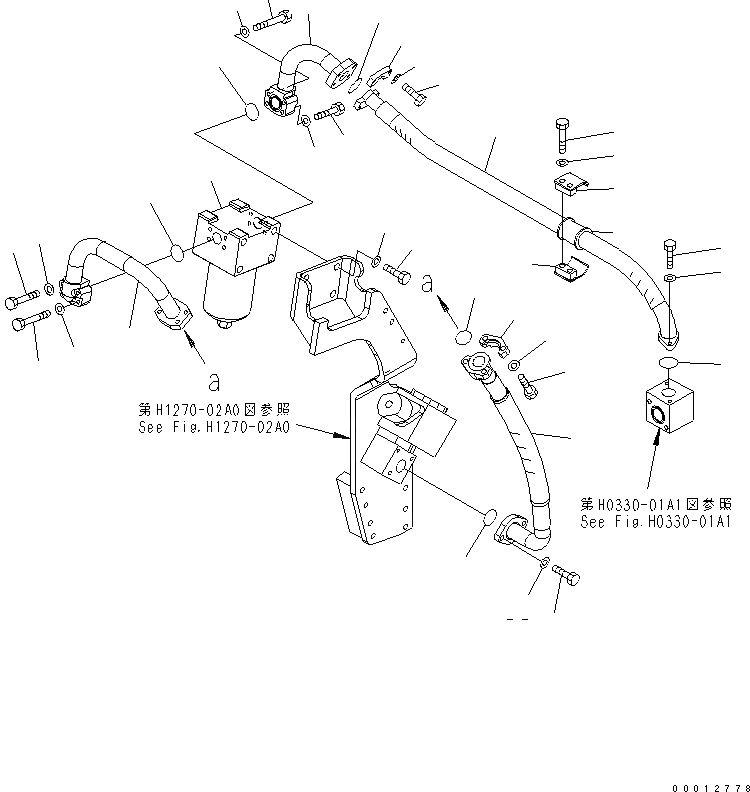 a

a

第H1270-02A0図参照
See Fig.H1270-02A0

第H0330-01A1図参照
See Fig.H0330-01A1

00012778