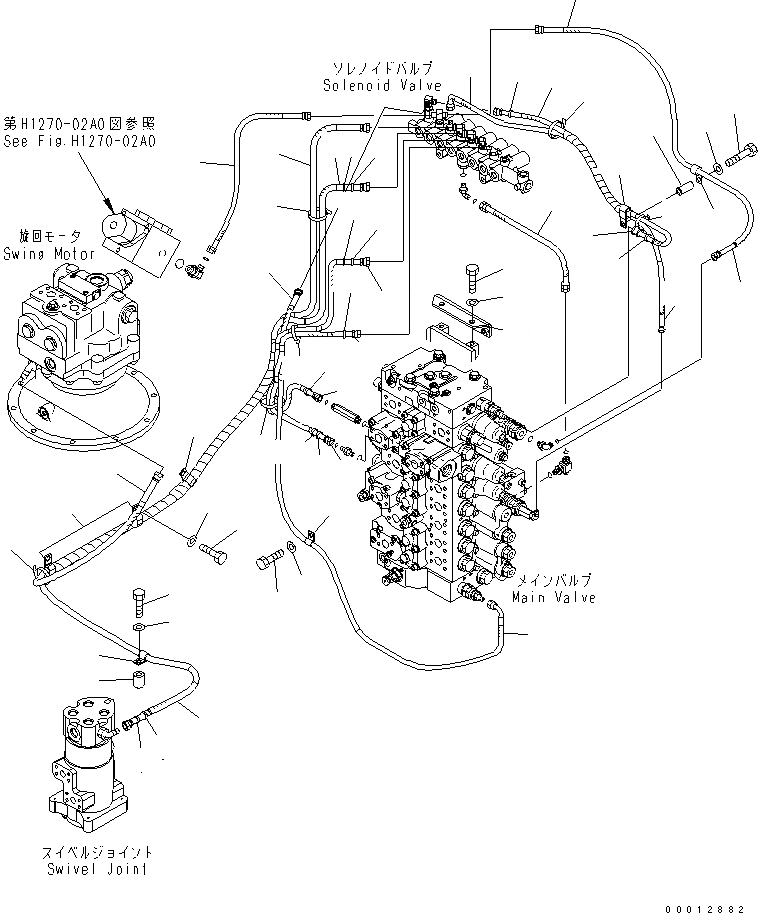 ソレノイドバルブ
Solenoid Valve

第H1270-02A0図参照
See Fig.H1270-02A0

旋回モータ
Swing Motor

メインバルブ
Main Valve

スイベルジョイント
Swivel Joint

00012882