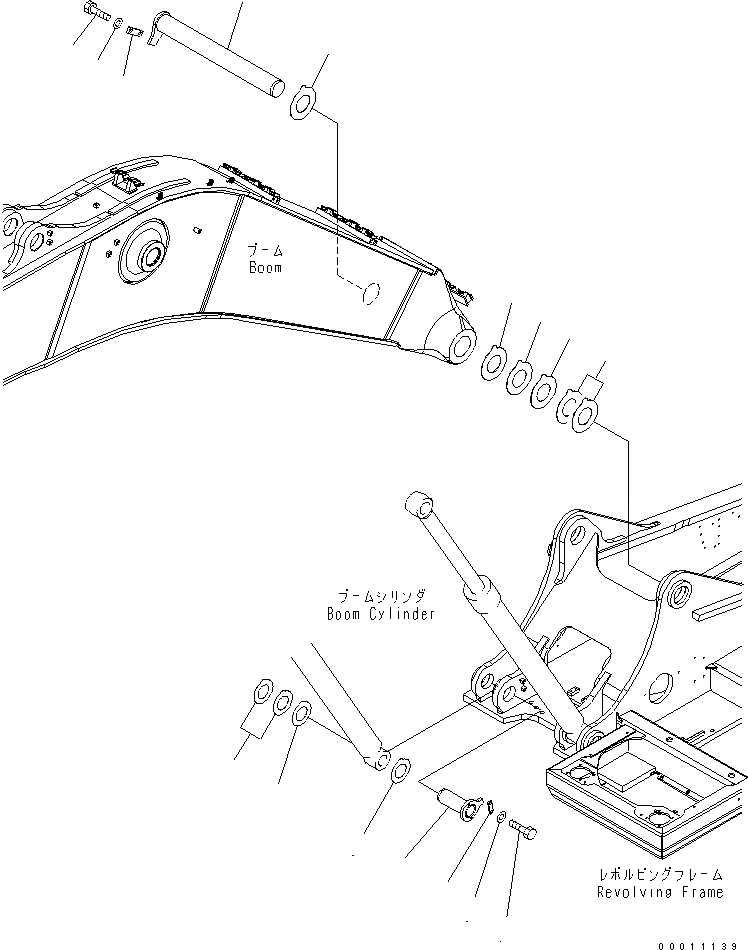 ブーム
Boom

ブームシリンダ
Boom Cylinder

レボルビングフレーム
Revolving Frame

00011139