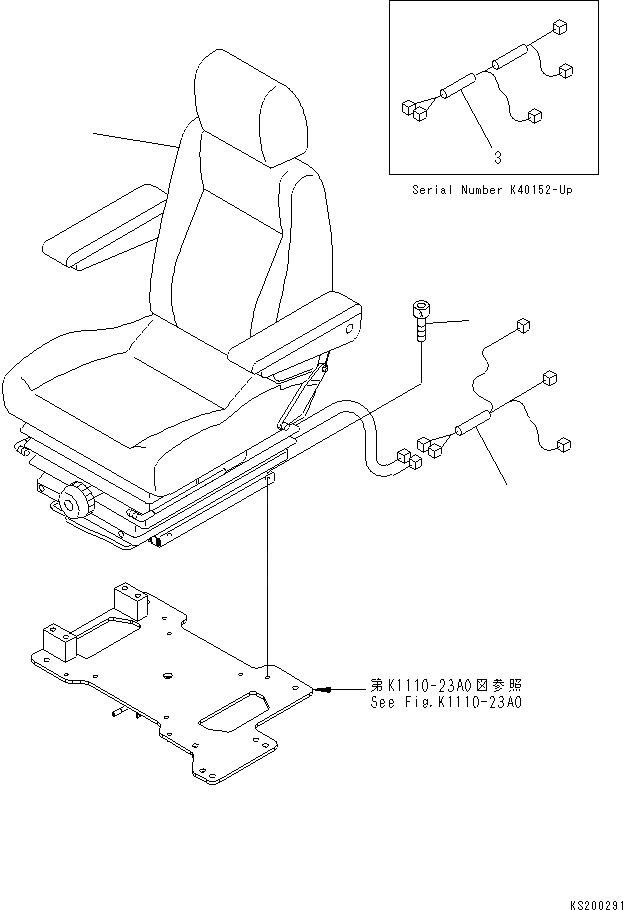 3

Serial Number K40152-Up

第K1110-23A0図参照
See Fig.K1110-23A0

KS200291