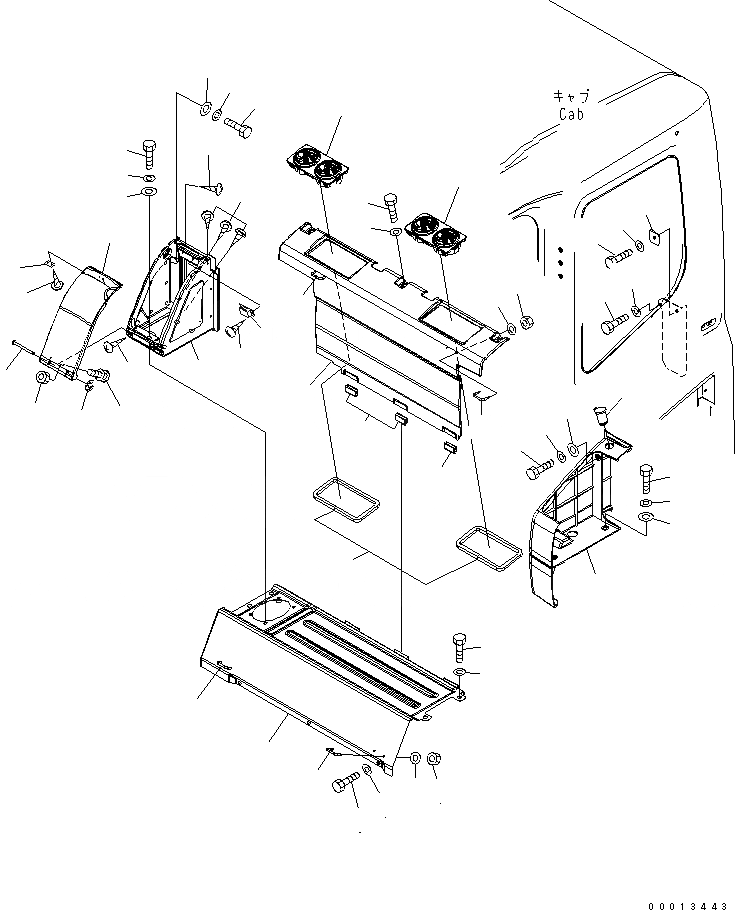 キャブ
Cab

00013443