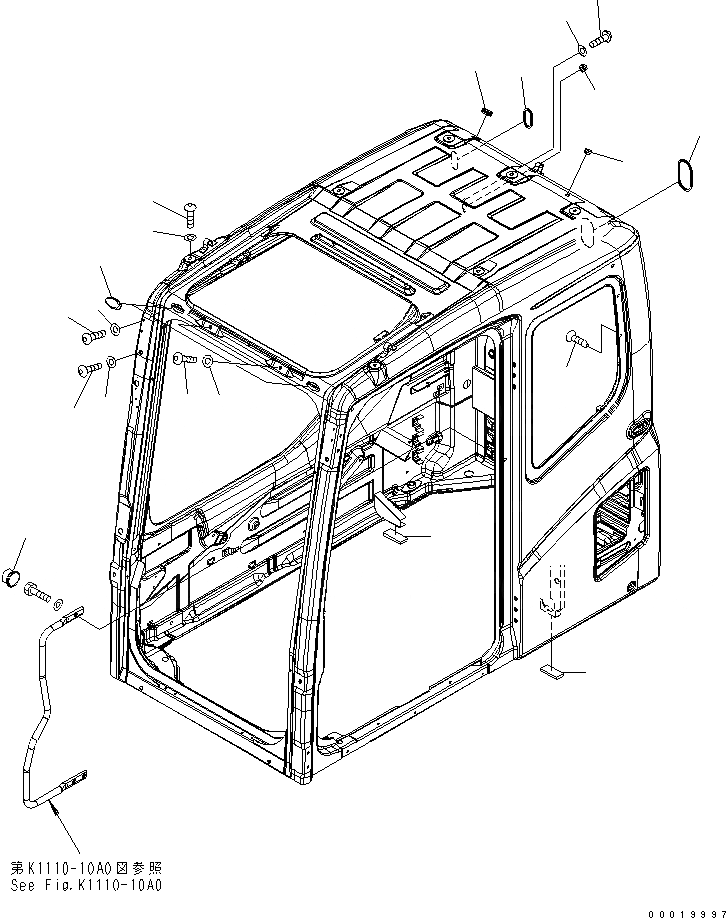 第K1110-10A0図参照
See Fig.K1110-10A0

00019997