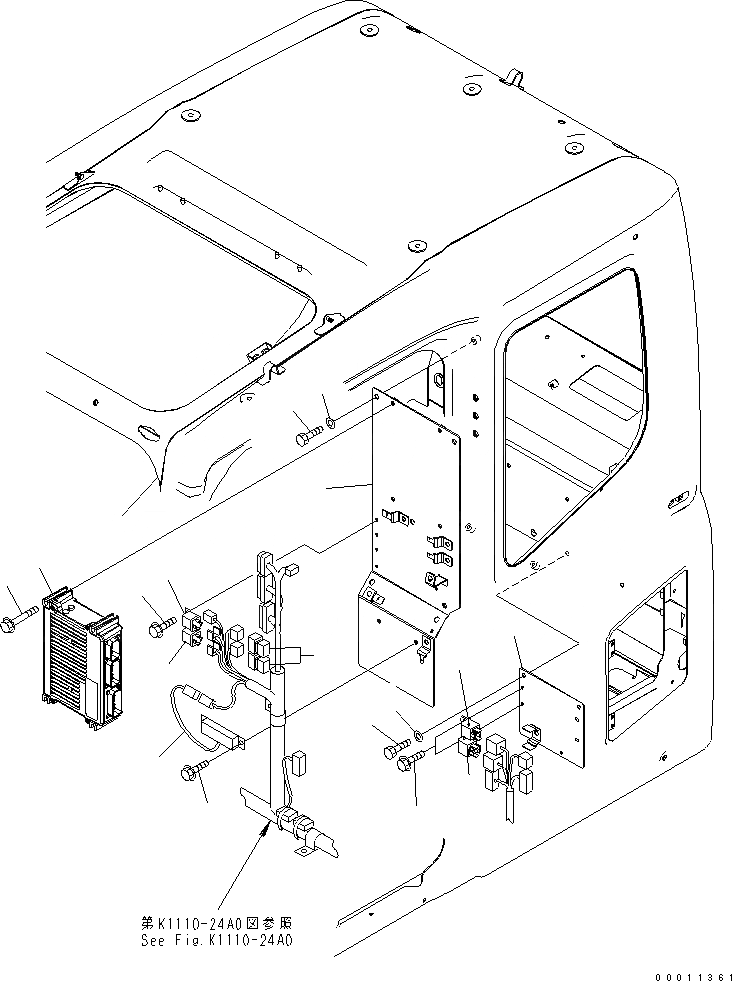 第K1110-24A0図参照
See Fig.K1110-24A0

00011361