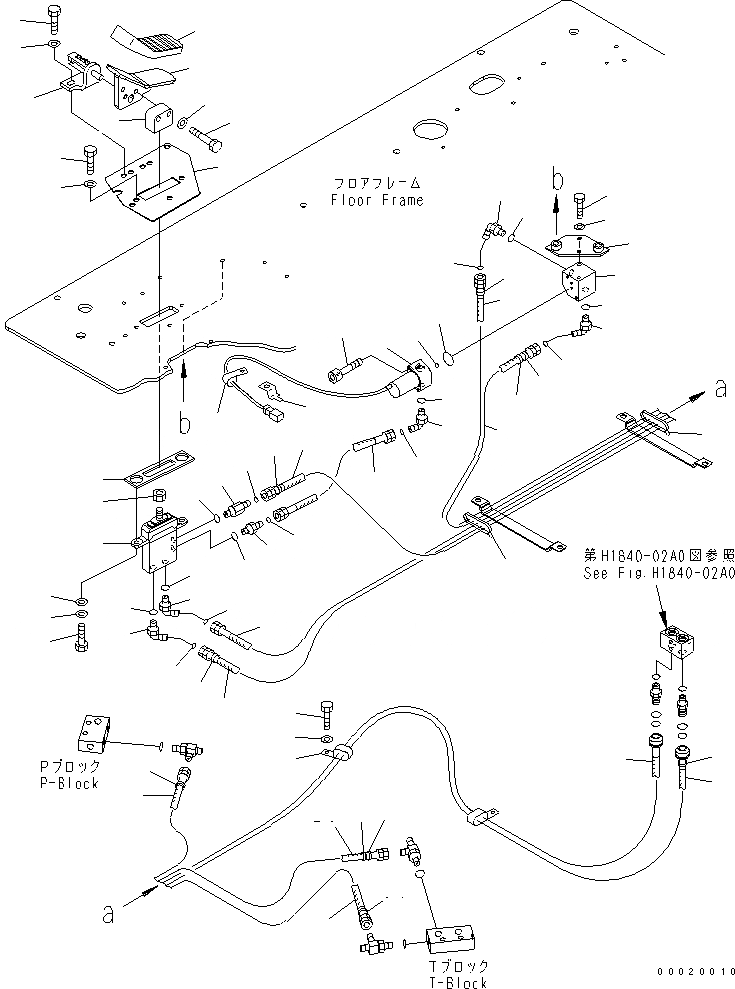 フロアフレーム
Floor Frame

b

b

a

第H1840-02A0図参照
See Fig.H1840-02A0

Pブロック
P-Block

a

Tブロック
T-Block

00020010