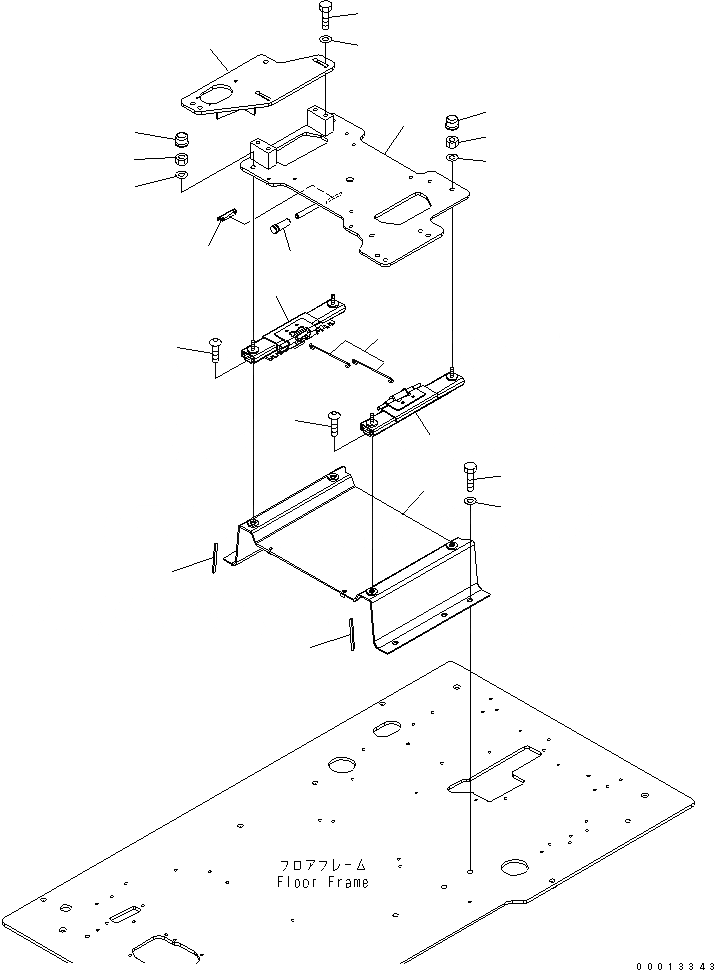 フロアフレーム
Floor Frame

00013343