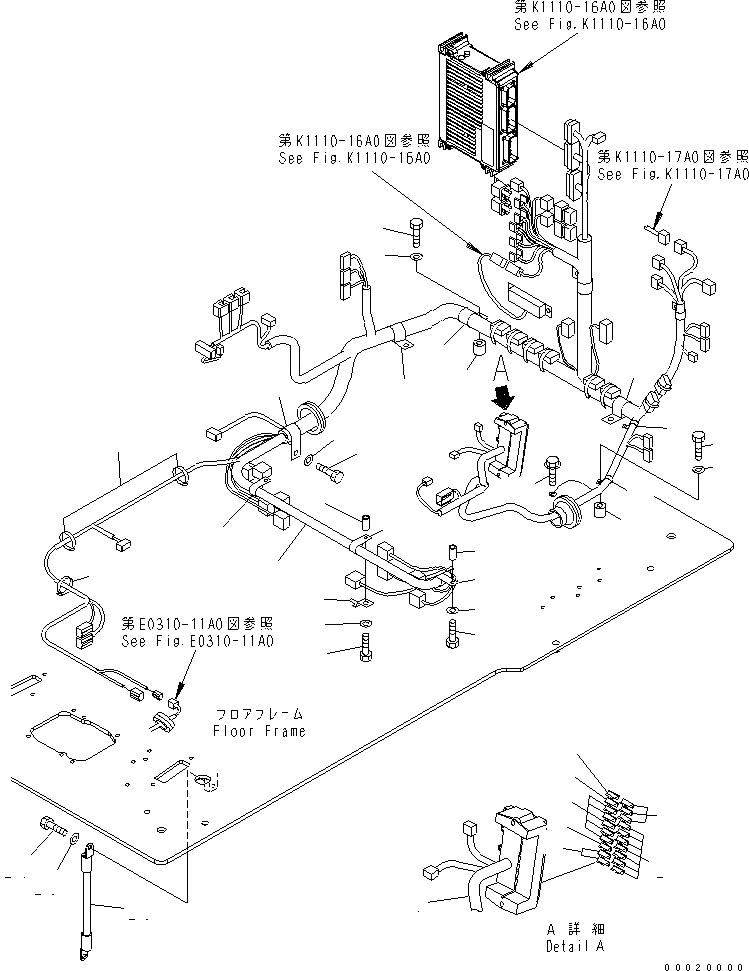 第K1110-16A0図参照
See Fig.K1110-16A0

第K1110-16A0図参照
See Fig.K1110-16A0

第K1110-17A0図参照
See Fig.K1110-17A0

A

第E0310-11A0図参照
See Fig.E0310-11A0

フロアフレーム
Floor Frame

A 詳細
Detail A

00020000