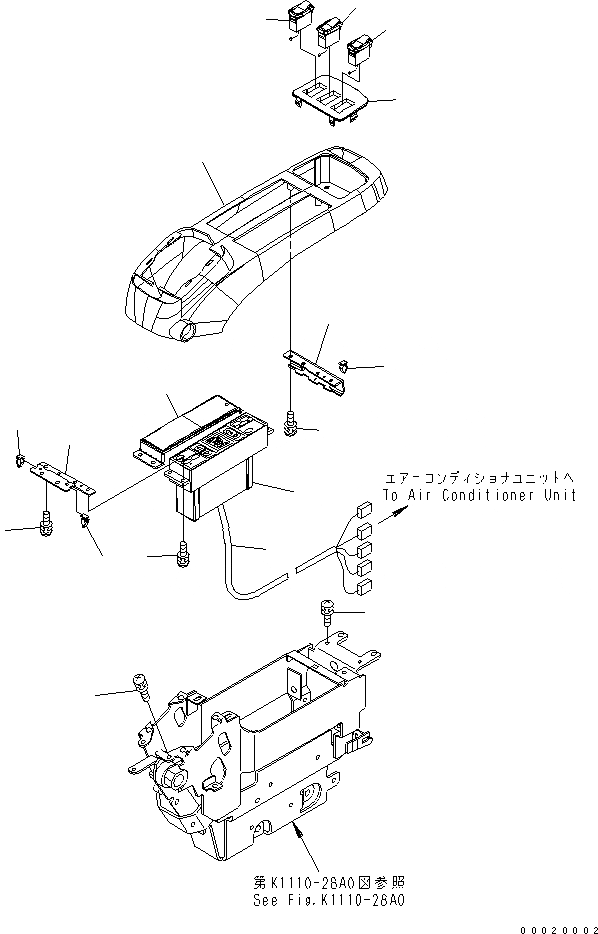 エアーコンディショナユニットへ
To Air Conditioner Unit

第K1110-26A0図参照
See Fig.K1110-26A0

00020002