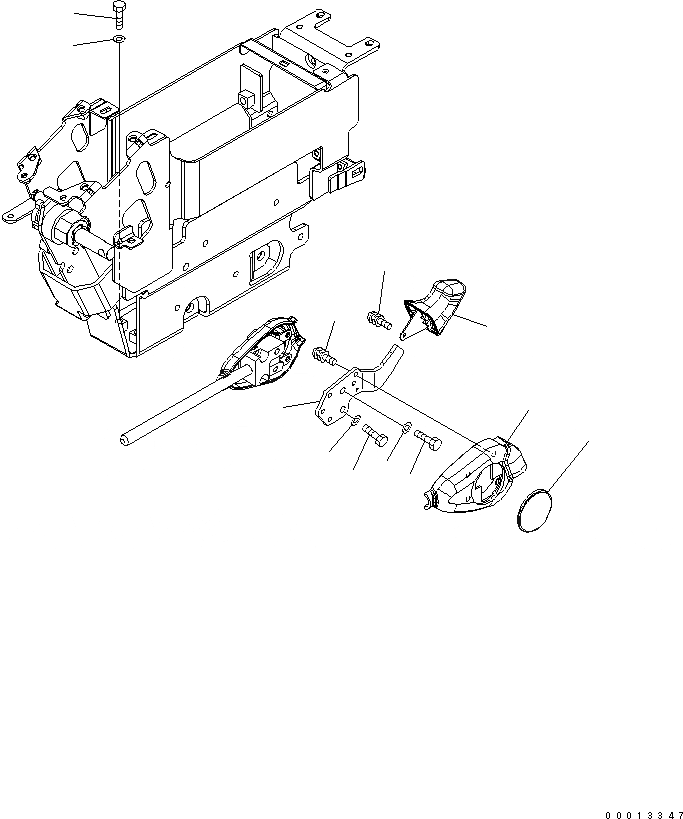 00013347