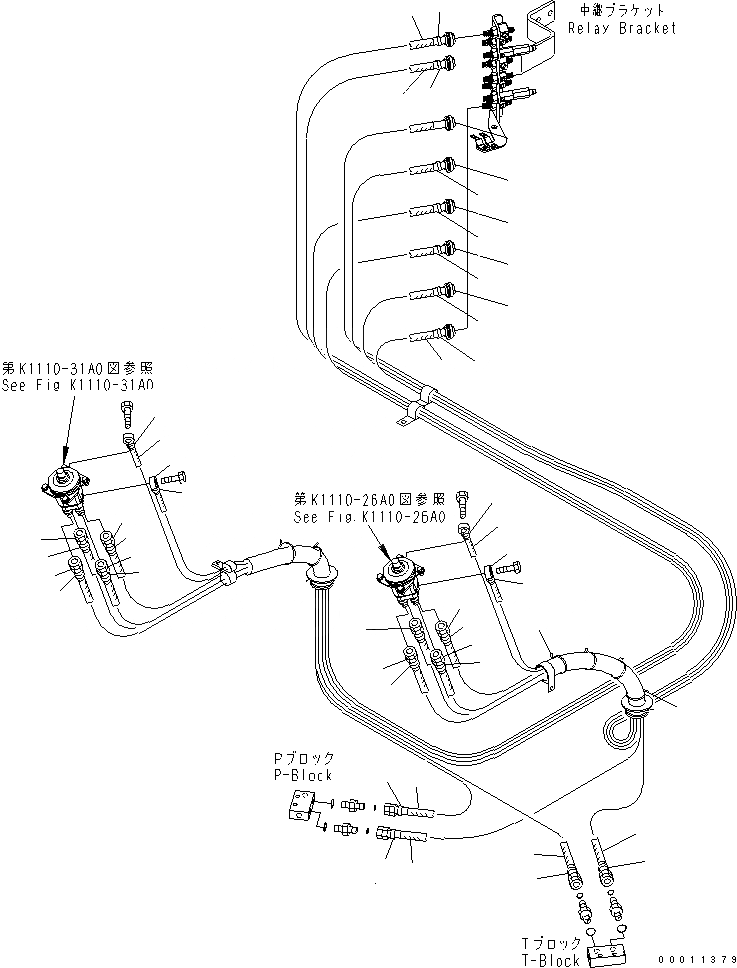 中継ブラケット
Relay Bracket

第K1110-31A0図参照
See Fig K1110-31A0

第K1110-26A0図参照
See Fig.K1110-26A0

Pブロック
P-Block

Tブロック
T-Block

00011379