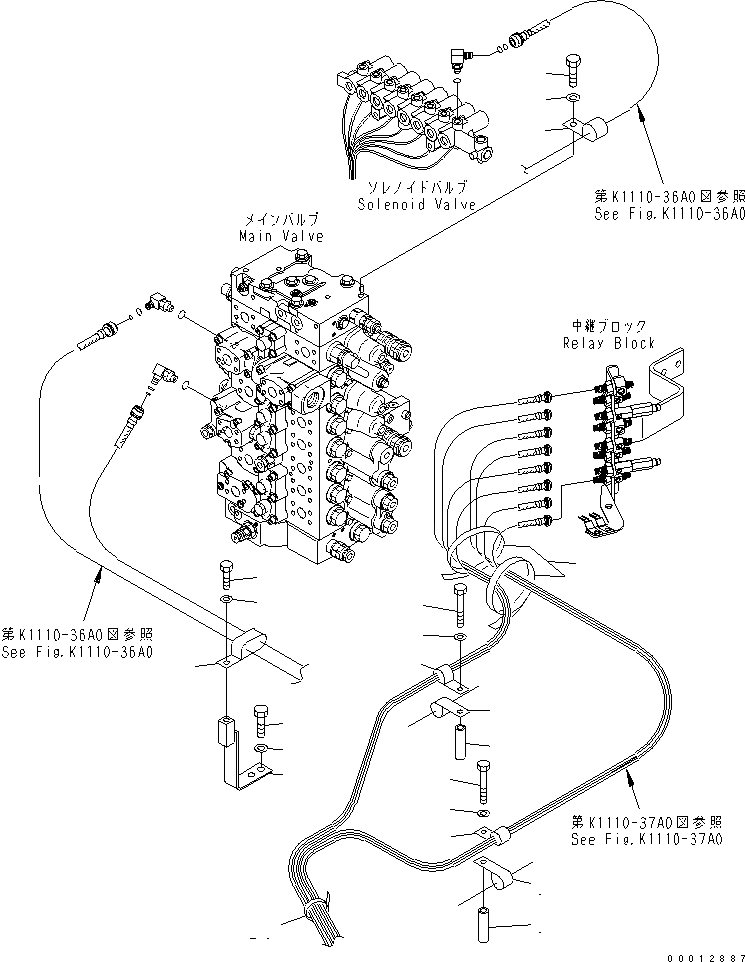 ソレノイドバルブ
Solenoid Valve

第K1110-36A0図参照
See Fig.K1110-36A0

メインバルブ
Main Valve

中継ブロック
Relay Block

第K1110-36A0図参照
See Fig.K1110-36A0

第K1110-37A0図参照
See Fig.K1110-37A0

00012887