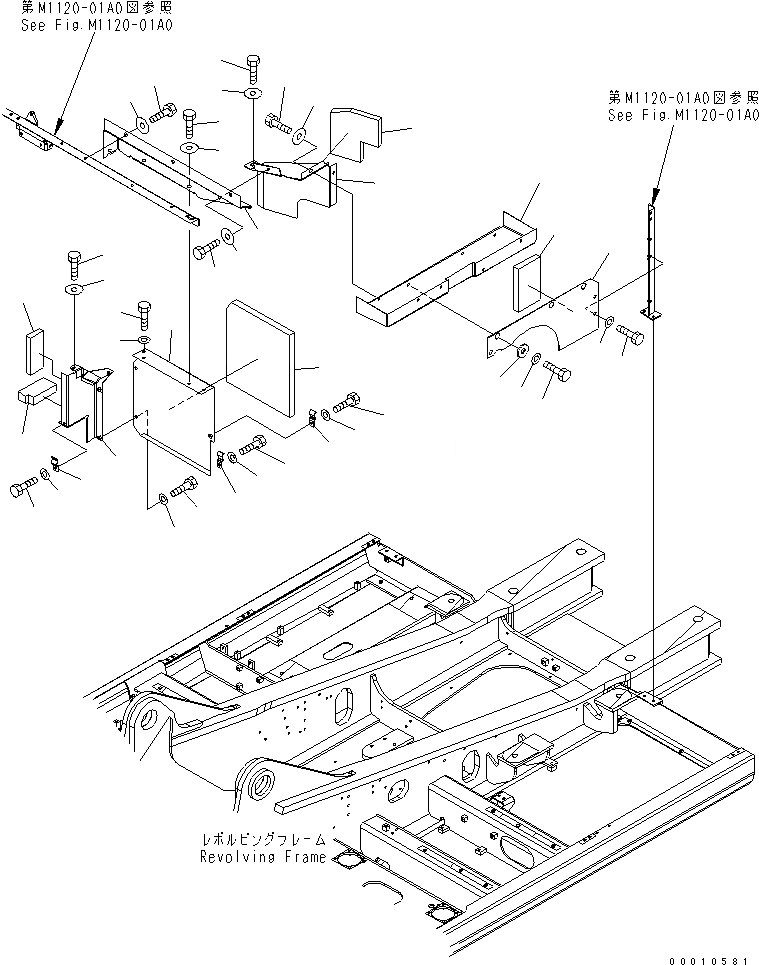 第M1120-01A0図参照
See Fig.M1120-01A0

第M1120-01A0図参照
See Fig.M1120-01A0

レボルビングフレーム
Revolving Frame

00010581