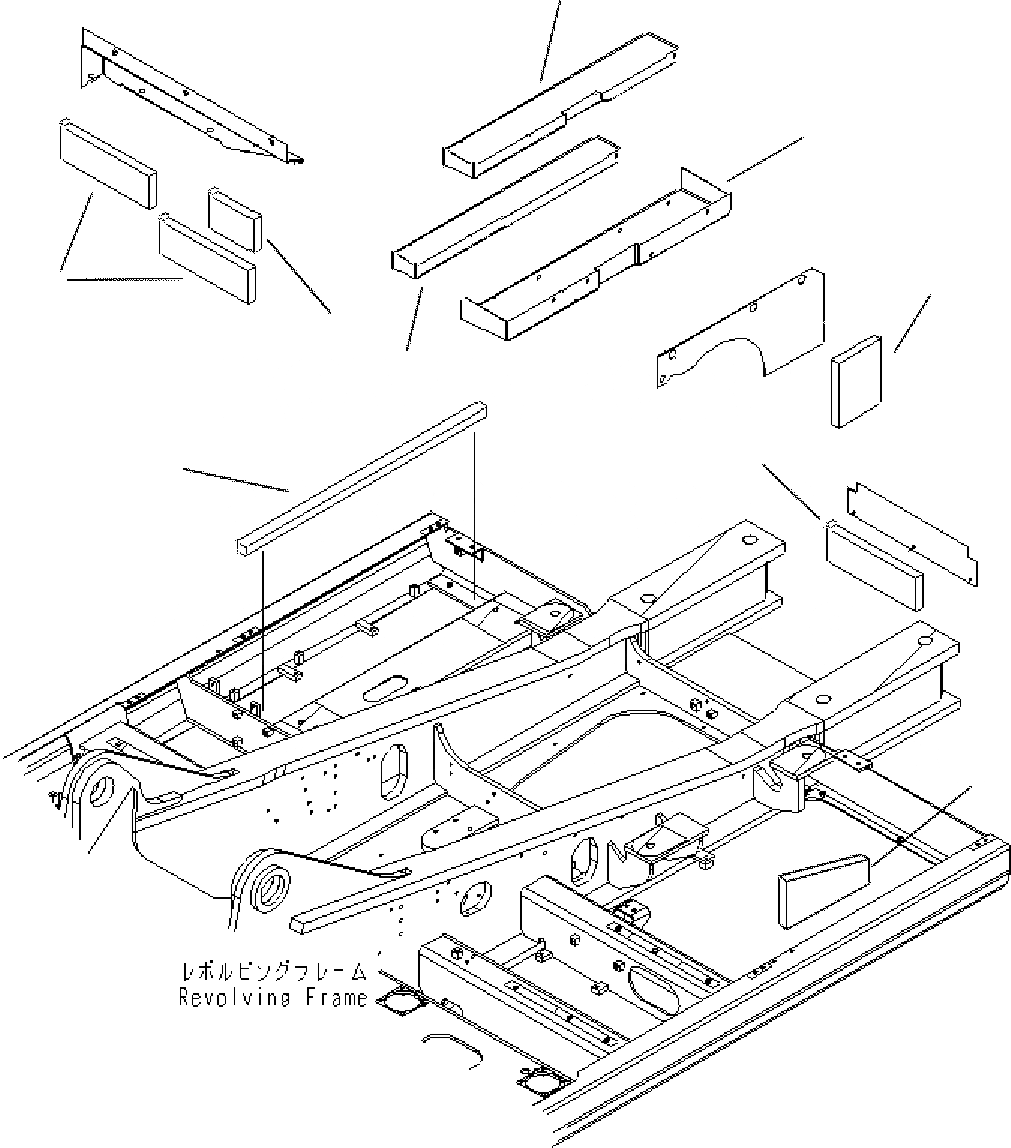 レボルビングフレーム
Revolving Frame