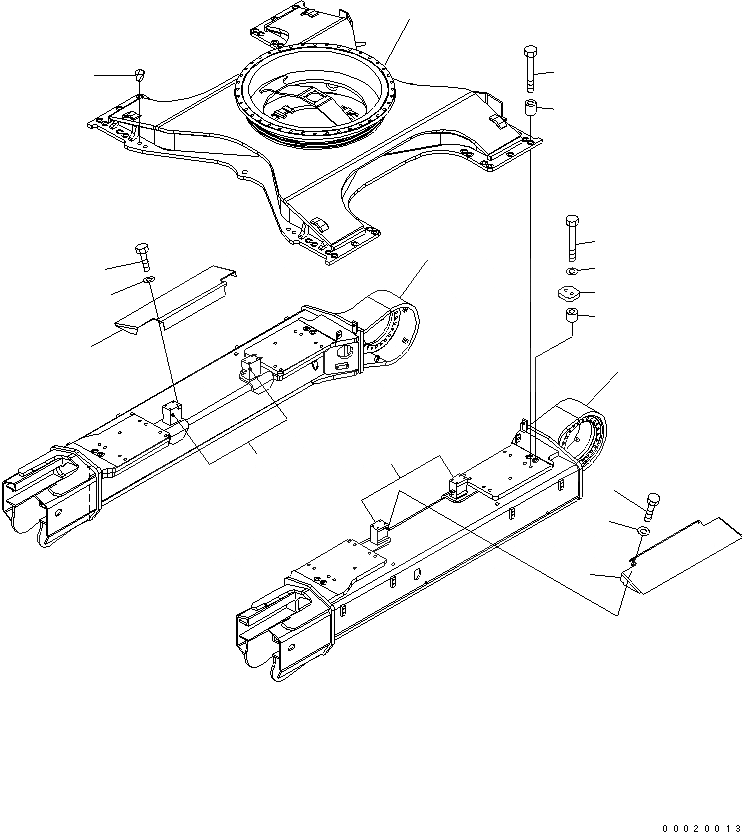 00020013