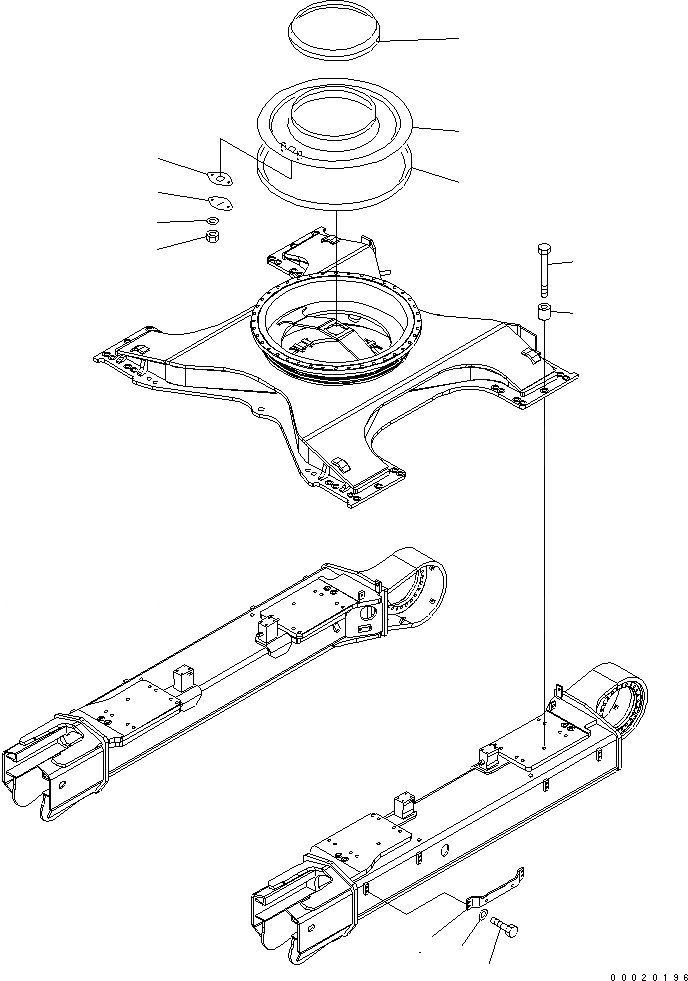 00020196