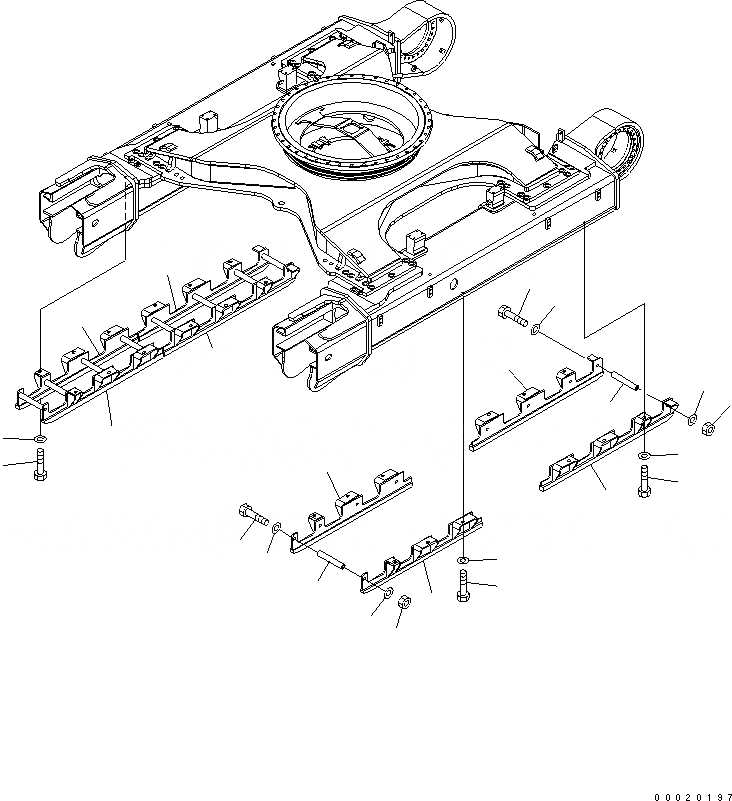 00020197