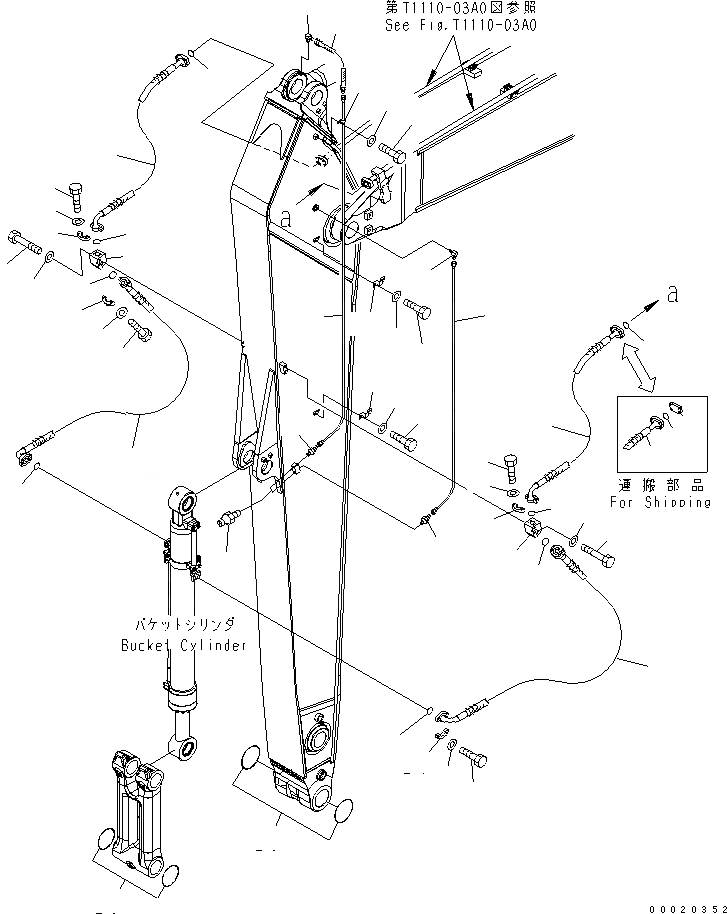 第T1110-03A0図参照
See Fig.T1110-03A0

a

a

運搬部品
For Shipping

バケットシリンダ
Bucket Cylinder

00020352