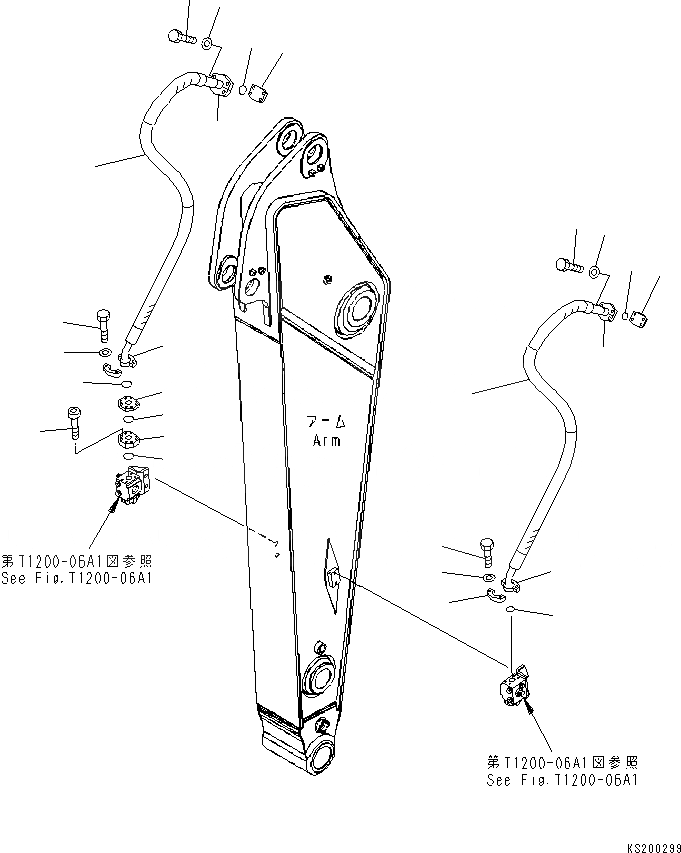 アーム
Arm

第T1200-06A1図参照
See Fig.T1200-06A1

第T1200-06A1図参照
See Fig.T1200-06A1

KS200299