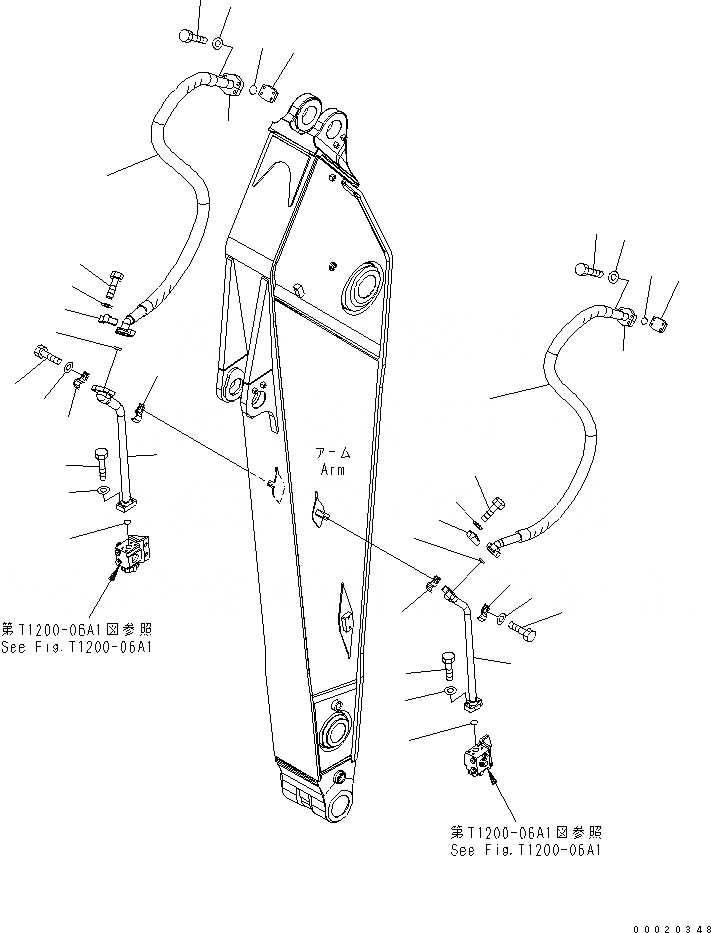 アーム
Arm

第T1200-06A1図参照
See Fig.T1200-06A1

第T1200-06A1図参照
See Fig.T1200-06A1

00020348