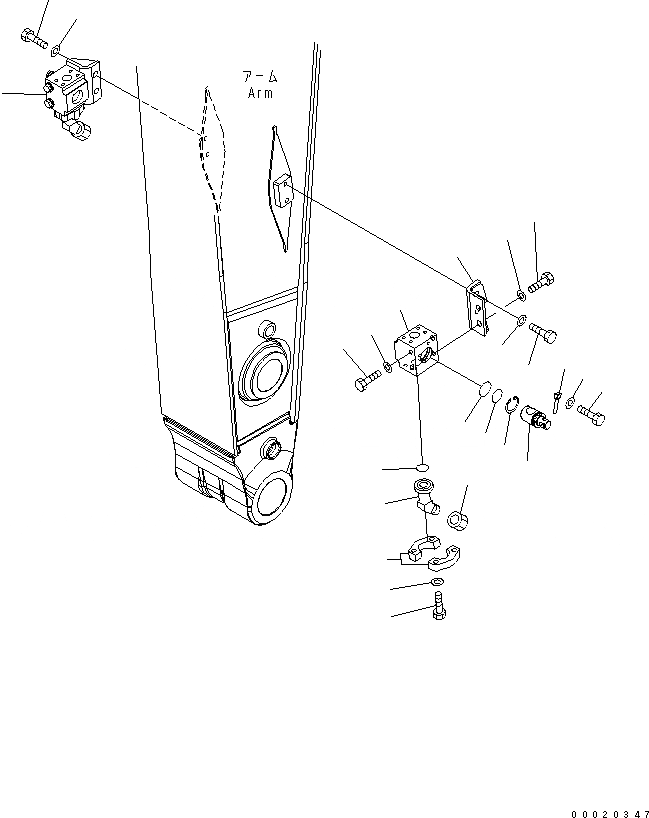 アーム
Arm

00020347