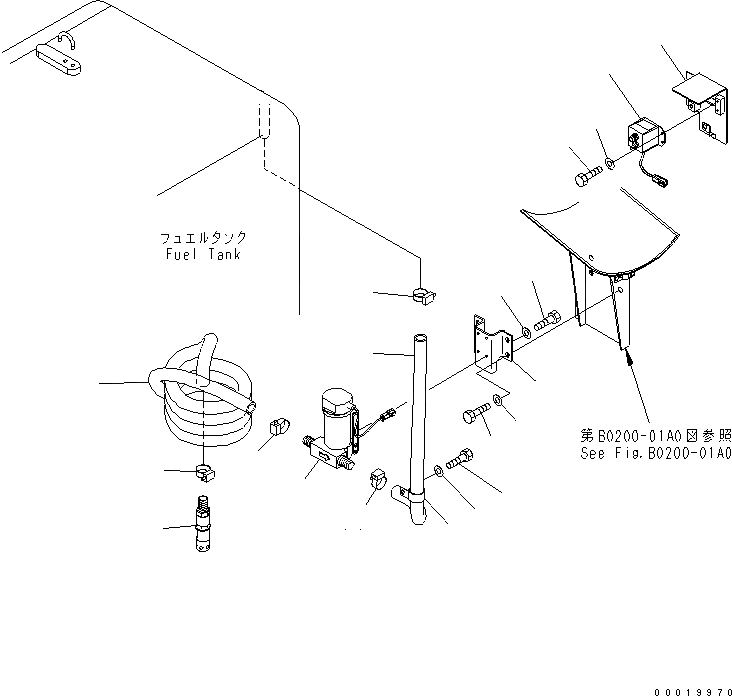 フュエルタンク
Fuel Tank

第B0200-01A0図参照
See Fig.B0200-01A0

00019970