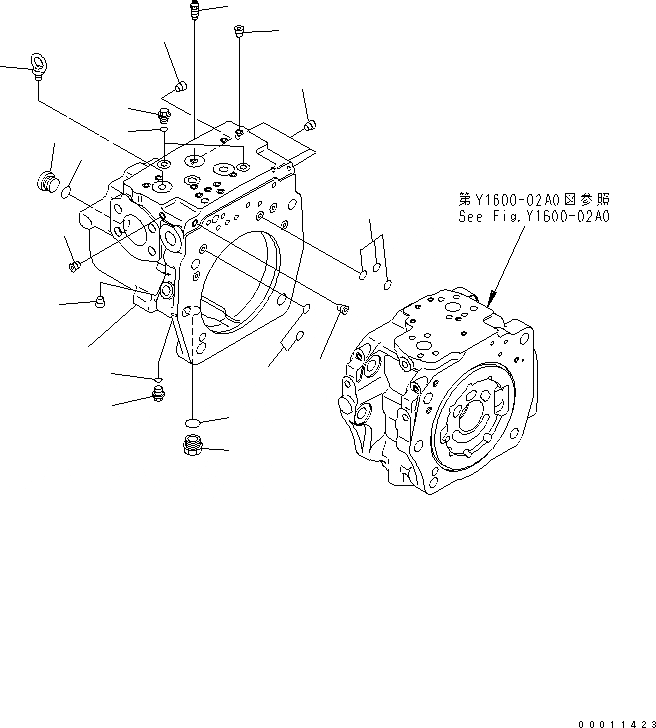 第Y1600-02A0図参照
See Fig.Y1600-02A0

00011423