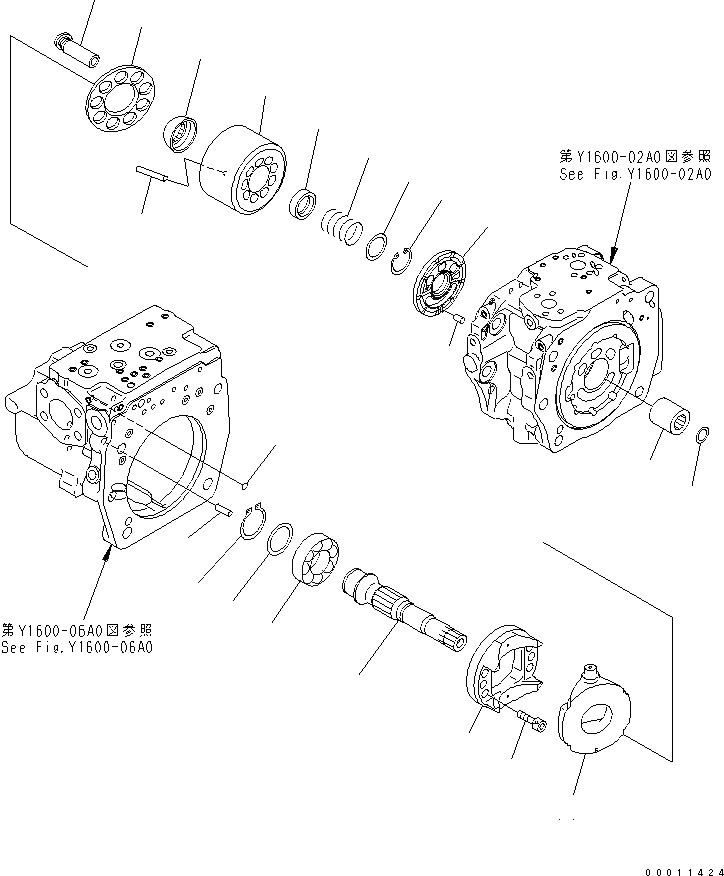 第Y1600-02A0図参照
See Fig.Y1600-02A0

第Y1600-06A0図参照
See Fig.Y1600-06A0

00011424