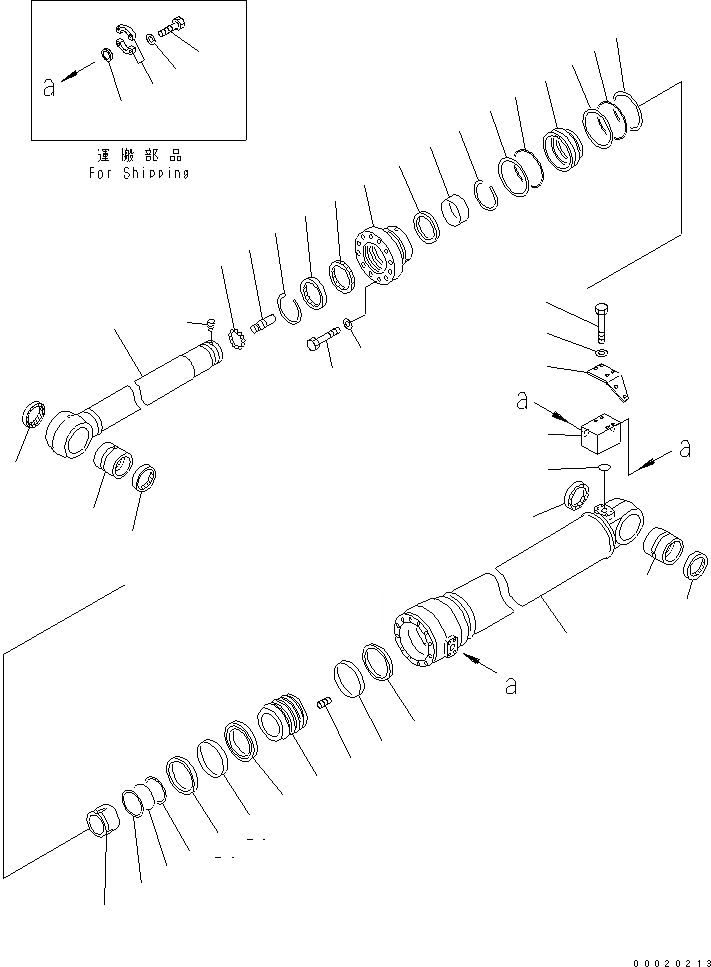 a

運搬部品
For Shipping

a

a

a

00020213