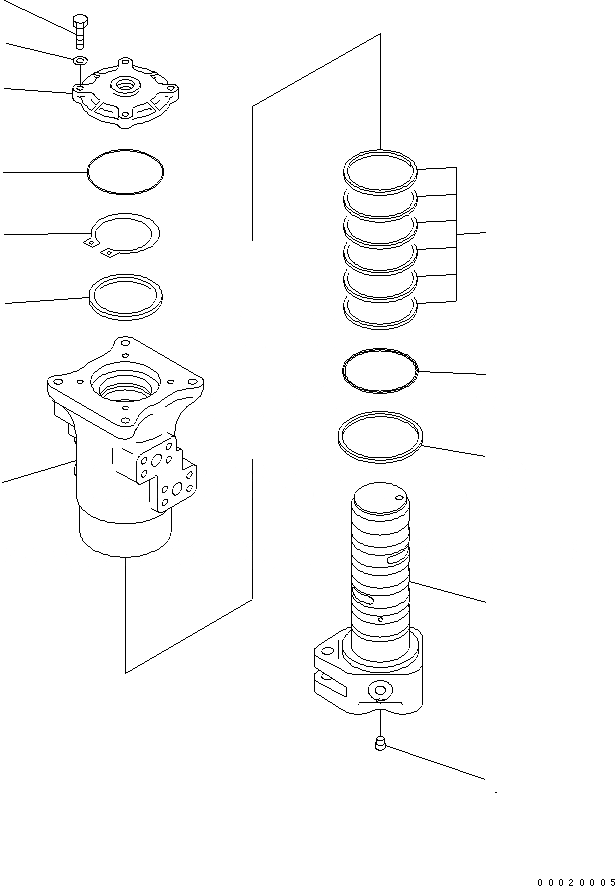 00020005