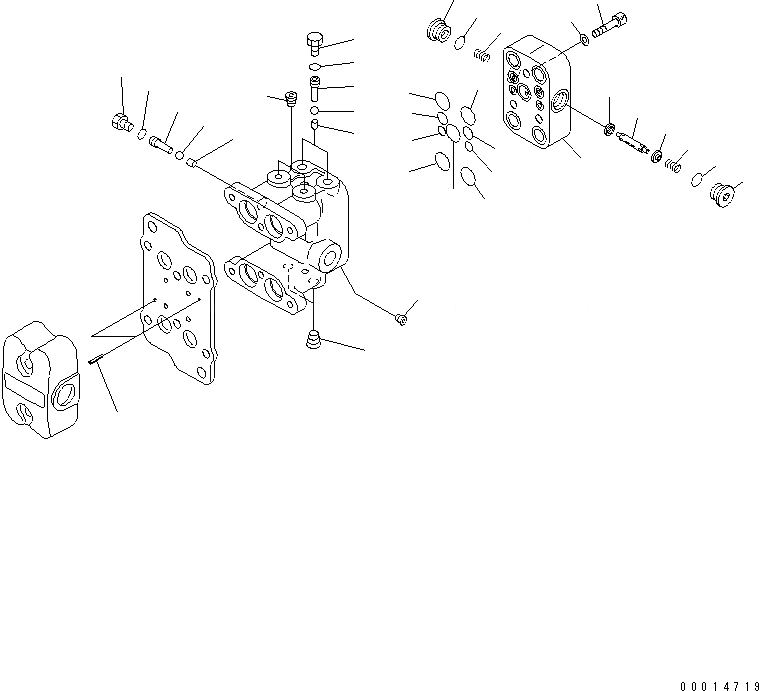 00014719